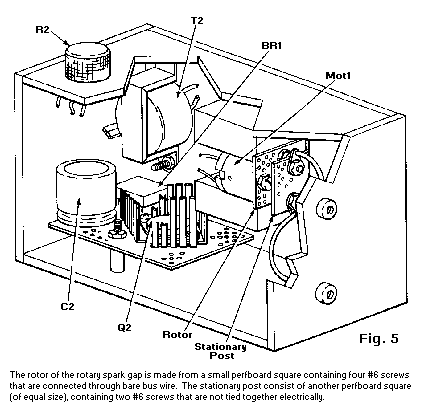 R2

T2

BR1

Mot1

C2

Q2

Rotor

Stationary Post

Fig. 5

The rotor of the rotary spark gap is made from a small perfboard square containing four #6 screws that are connected through bare bus wire. The stationary post consist of another perfboard square (of equal size), containing two #6 screws that are not tied together electrically.